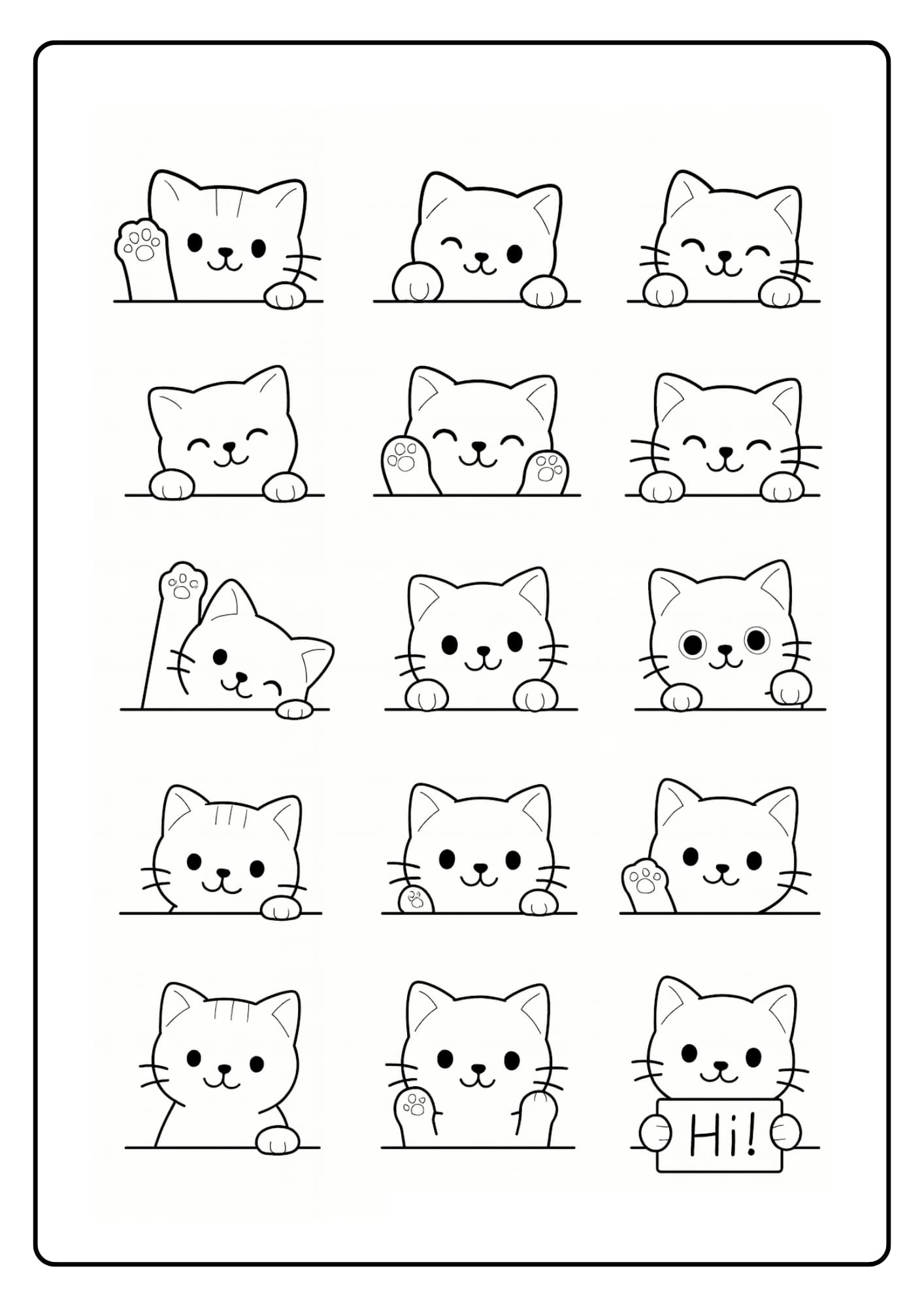 Hi!